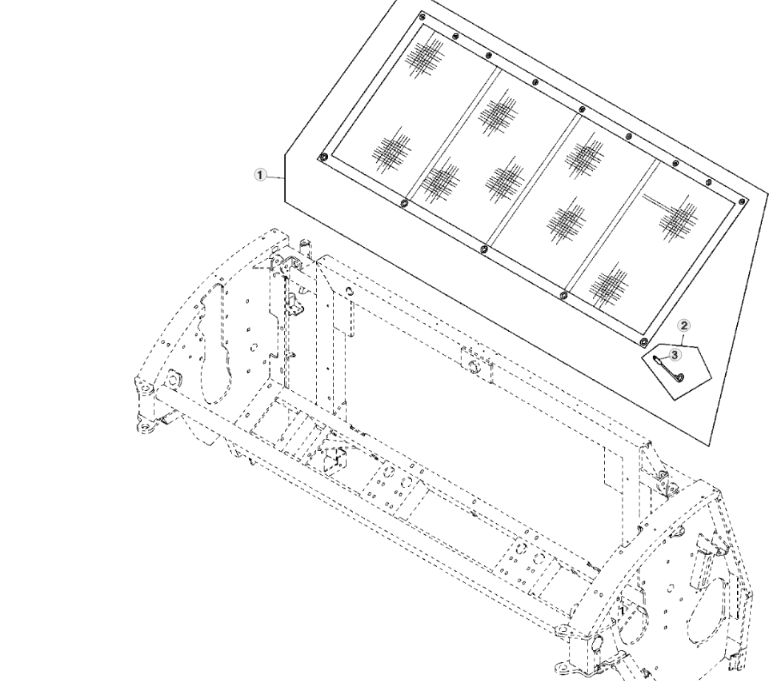 1
2
3